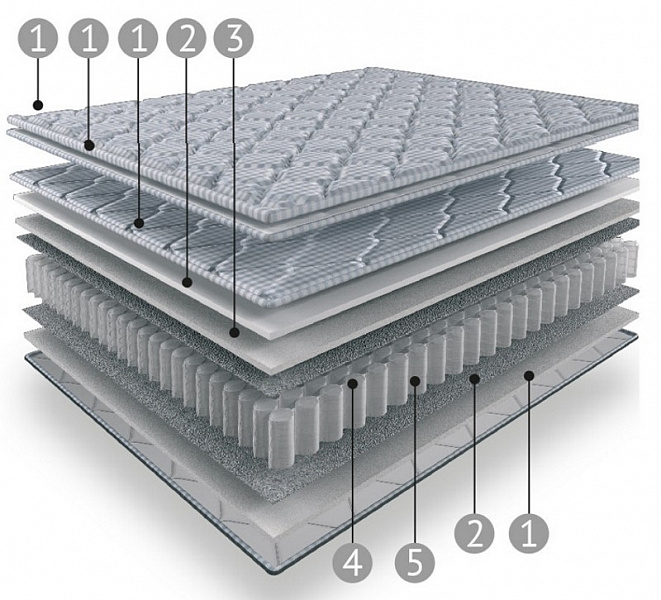 1 1 1 2 3

4 5 2 1